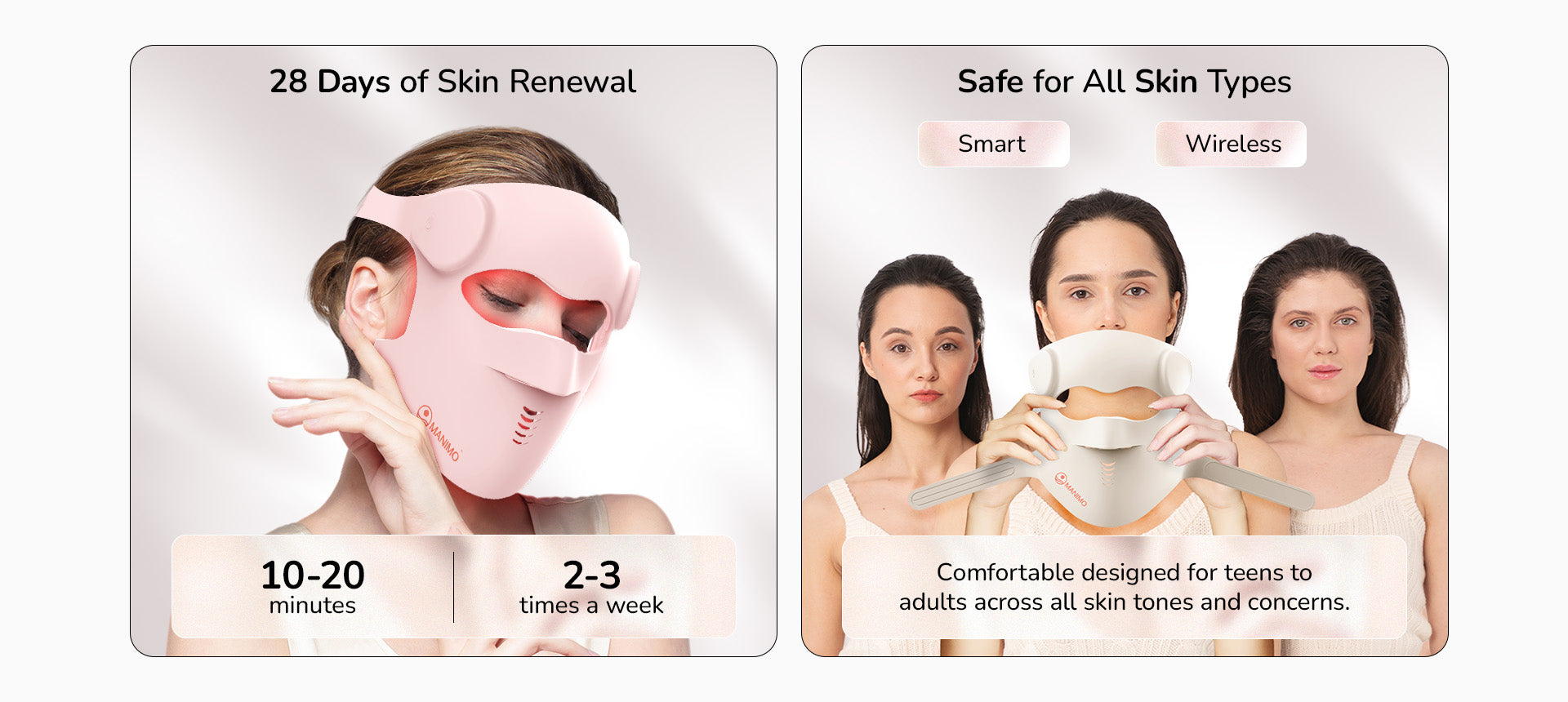 28 Days of Skin Renewal

MANIMO

10-20
minutes

2-3
times a week

Safe for All Skin Types

Smart

Wireless

MANIMO

Comfortable designed for teens to adults across all skin tones and concerns.