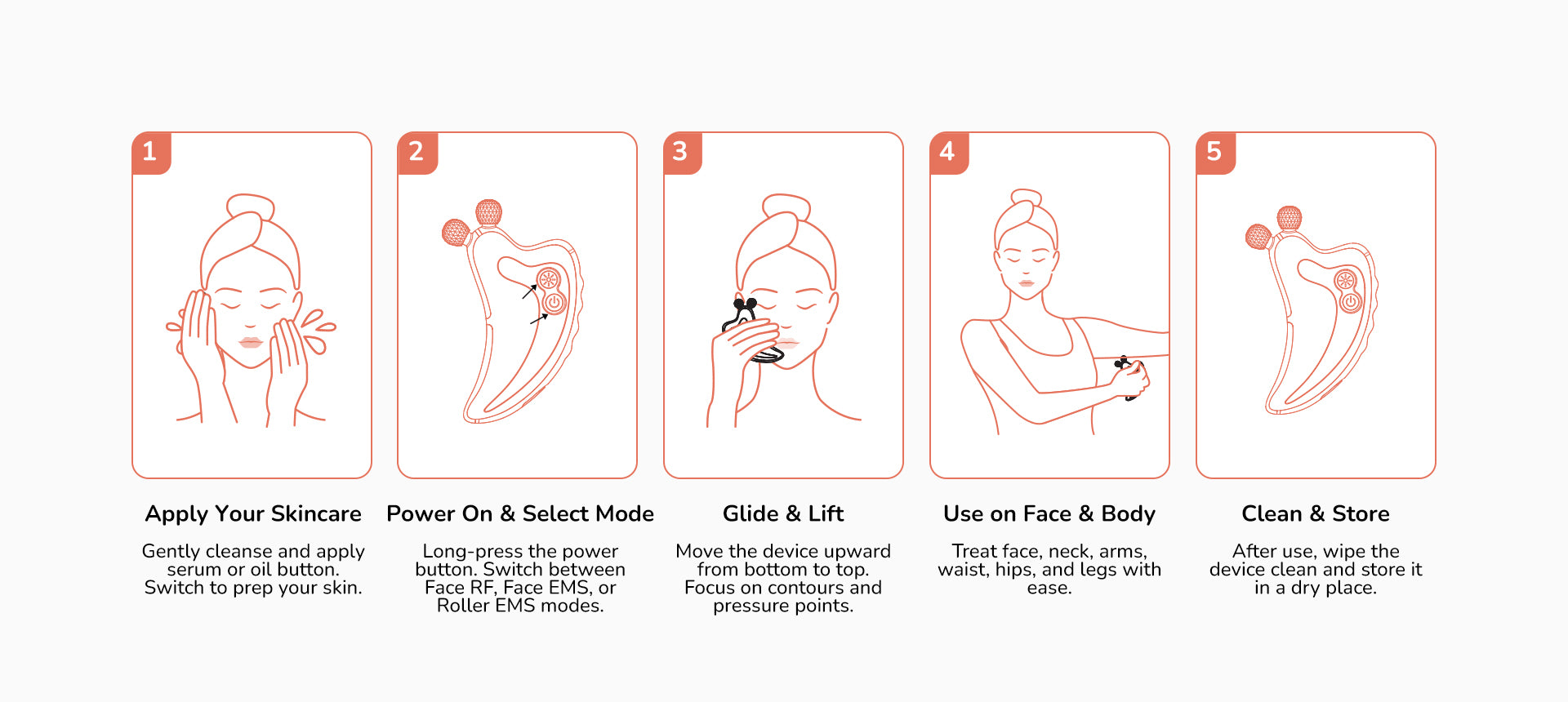 1

Apply Your Skincare

Gently cleanse and apply serum or oil button. Switch to prep your skin.

2

Power On & Select Mode

Long-press the power button. Switch between Face RF, Face EMS, or Roller EMS modes.

3

Glide & Lift

Move the device upward from bottom to top. Focus on contours and pressure points.

4

Use on Face & Body

Treat face, neck, arms, waist, hips, and legs with ease.

5

Clean & Store

After use, wipe the device clean and store it in a dry place.